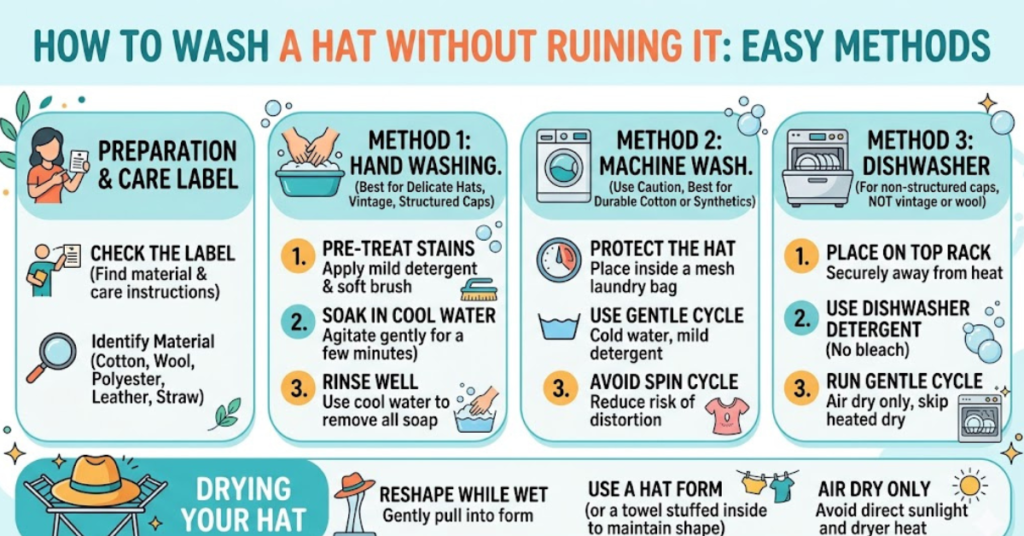 HOW TO WASH A HAT WITHOUT RUINING IT: EASY METHODS

PREPARATION & CARE LABEL

CHECK THE LABEL
(Find material & care instructions)

Identify Material
(Cotton, Wool, Polyester, Leather, Straw)

METHOD 1: HAND WASHING.
(Best for Delicate Hats, Vintage, Structured Caps)

1. PRE-TREAT STAINS
Apply mild detergent & soft brush

2. SOAK IN COOL WATER
Agitate gently for a few minutes)

3. RINSE WELL
Use cool water to remove all soap

METHOD 2: MACHINE WASH.
(Use Caution, Best for Durable Cotton or Synthetics)

PROTECT THE HAT
Place inside a mesh laundry bag

USE GENTLE CYCLE
Cold water, mild detergent

3. AVOID SPIN CYCLE
Reduce risk of distortion

METHOD 3: DISHWASHER
(For non-structured caps, NOT vintage or wool)

1. PLACE ON TOP RACK
Securely away from heat

2. USE DISHWASHER DETERGENT
(No bleach)

3. RUN GENTLE CYCLE
Air dry only, skip heated dry

DRYING YOUR HAT

RESHAPE WHILE WET
Gently pull into form

USE A HAT FORM
(or a towel stuffed inside to maintain shape)

AIR DRY ONLY
Avoid direct sunlight and dryer heat