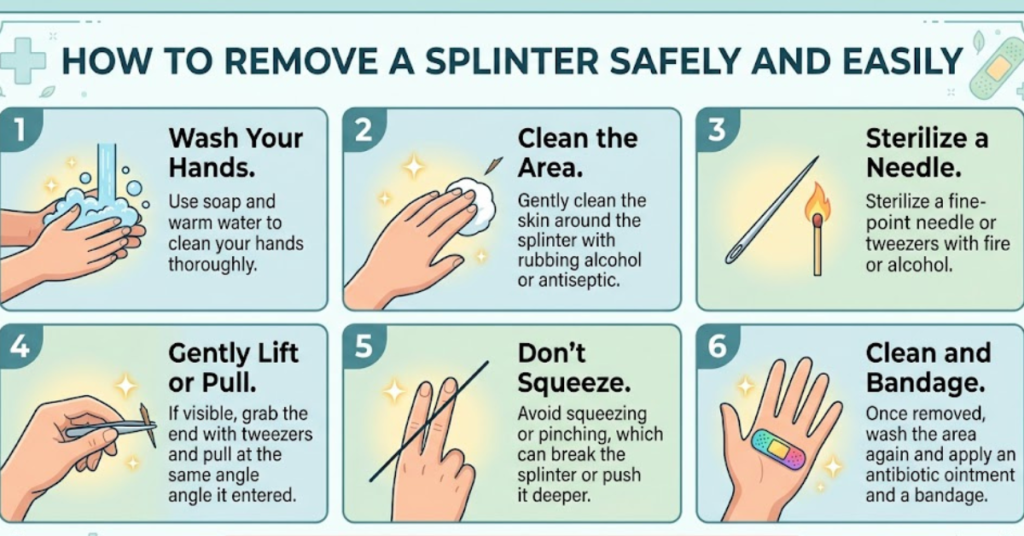 HOW TO REMOVE A SPLINTER SAFELY AND EASILY

1

Wash Your Hands.

Use soap and warm water to clean your hands thoroughly.

2

Clean the Area.

Gently clean the skin around the splinter with rubbing alcohol or antiseptic.

3

Sterilize a Needle.

Sterilize a fine-point needle or tweezers with fire or alcohol.

4

Gently Lift or Pull.

If visible, grab the end with tweezers and pull at the same angle angle it entered.

5

Don't Squeeze.

Avoid squeezing or pinching, which can break the splinter or push it deeper.

6

Clean and Bandage.

Once removed, wash the area again and apply an antibiotic ointment and a bandage.