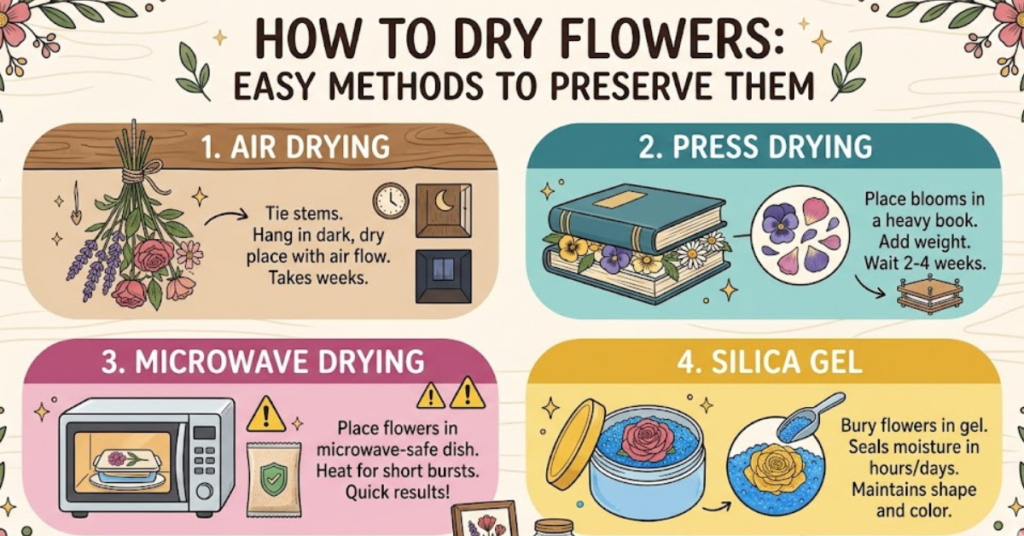 HOW TO DRY FLOWERS:
EASY METHODS TO PRESERVE THEM

1. AIR DRYING

Tie stems. Hang in dark, dry place with air flow. Takes weeks.

2. PRESS DRYING

Place blooms in a heavy book. Add weight. Wait 2-4 weeks.

3. MICROWAVE DRYING

Place flowers in microwave-safe dish. Heat for short bursts. Quick results!

4. SILICA GEL

Bury flowers in gel. Seals moisture in hours/days. Maintains shape and color.