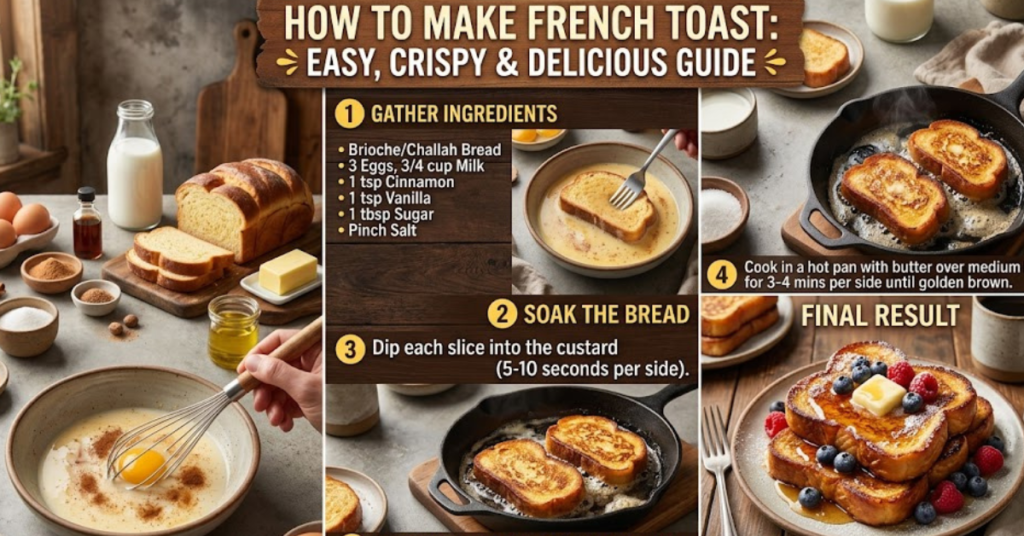 HOW TO MAKE FRENCH TOAST:
EASY, CRISPY & DELICIOUS GUIDE

1 GATHER INGREDIENTS

• Brioche/Challah Bread
• 3 Eggs, 3/4 cup Milk
• 1 tsp Cinnamon
• 1 tsp Vanilla
• 1 tbsp Sugar
• Pinch Salt

2 SOAK THE BREAD

3 Dip each slice into the custard (5-10 seconds per side).

4 Cook in a hot pan with butter over medium for 3-4 mins per side until golden brown.

FINAL RESULT